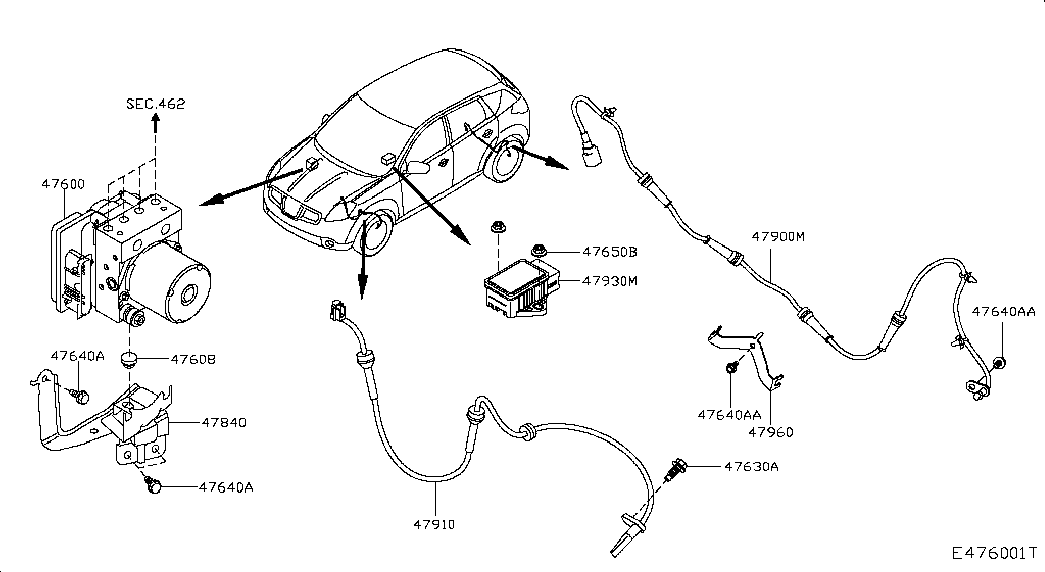 SEC.462
47600
47640A
47608
47840
47640A
47650B
47930M
47910
47630A
47900M
47640AA
47640AA
47960
E476001T