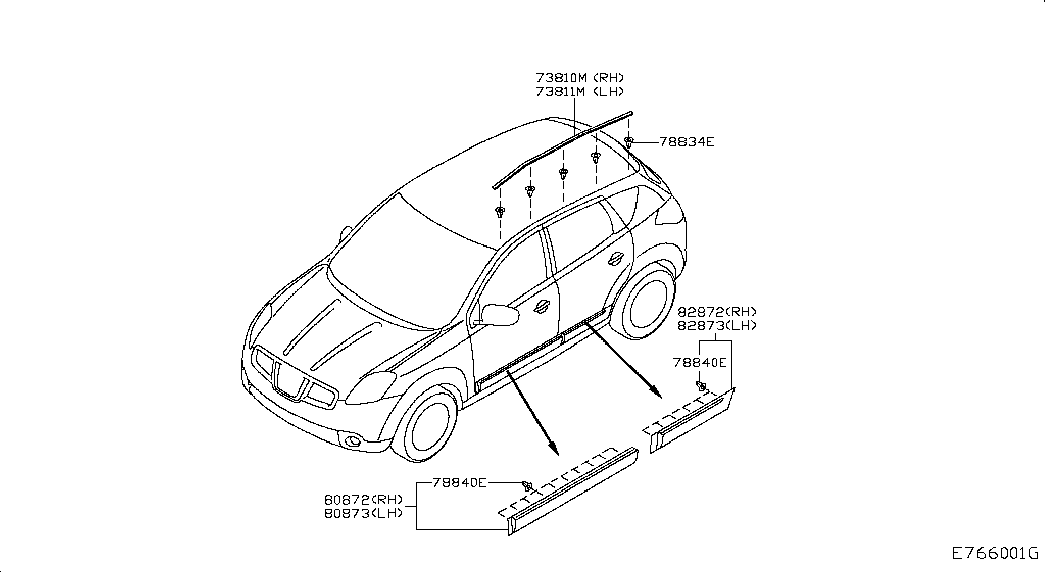 73810M (RH)
73811M (LH)
78834E
82872(RH)
82873(LH)
78840E
78840E
80872(RH)
80873(LH)
E766001G