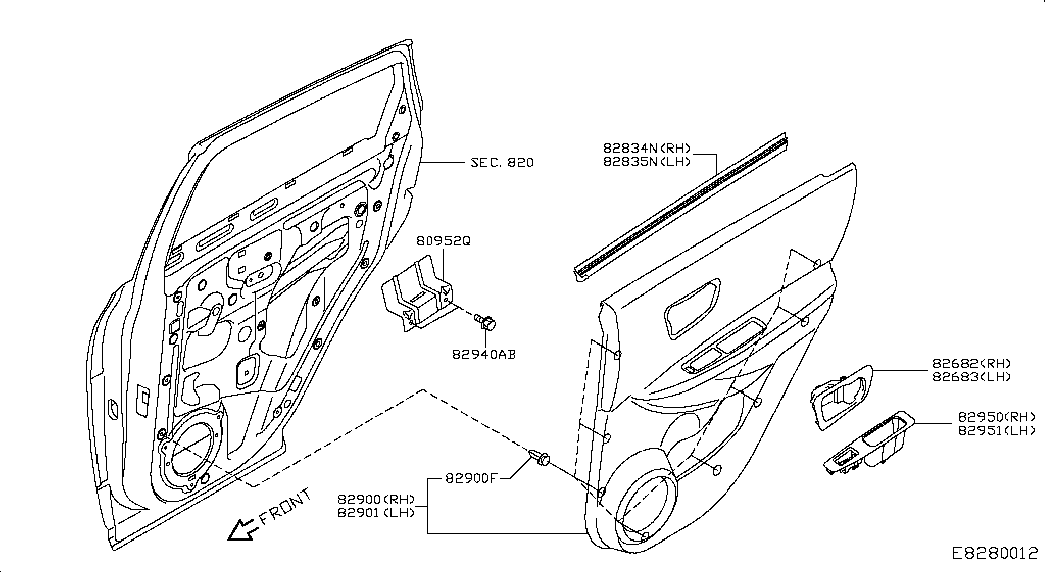 SEC. 820

82834N(RH)
82835N(LH)

80952Q

82940AB

82682(RH)
82683(LH)

82950(RH)
82951(LH)

82900F

82900(RH)
82901(LH)

FRONT

E8280012