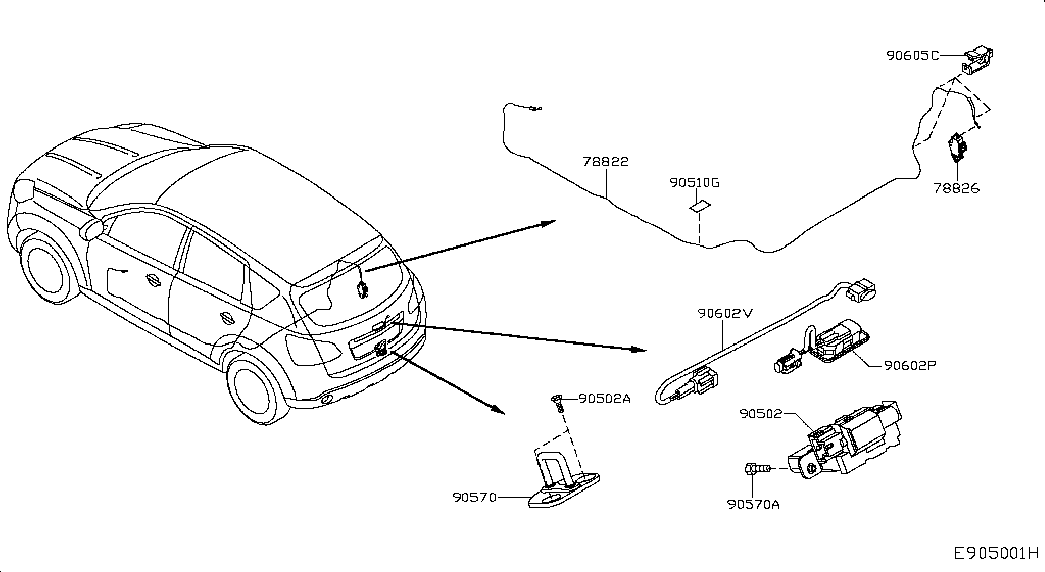 90605C
78822
90510G
78826
90602V
90602P
90502A
90502
90570
90570A
E905001H