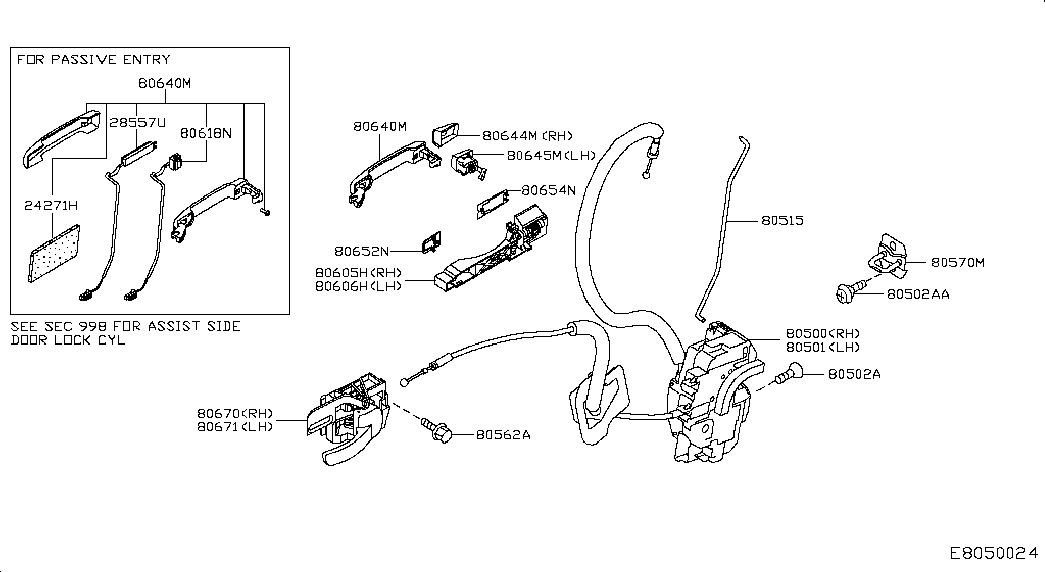 FOR PASSIVE ENTRY
80640M
28557U
80618N
24271H
SEE SEC 998 FOR ASSIST SIDE
DOOR LOCK CYL
80640M
80644M (RH)
80645M(LH)
80654N
80652N
80605H(RH)
80606H(LH)
80515
80570M
80502AA
80500(RH)
80501(LH)
80502A
80670(RH)
80671(LH)
80562A
E8050024