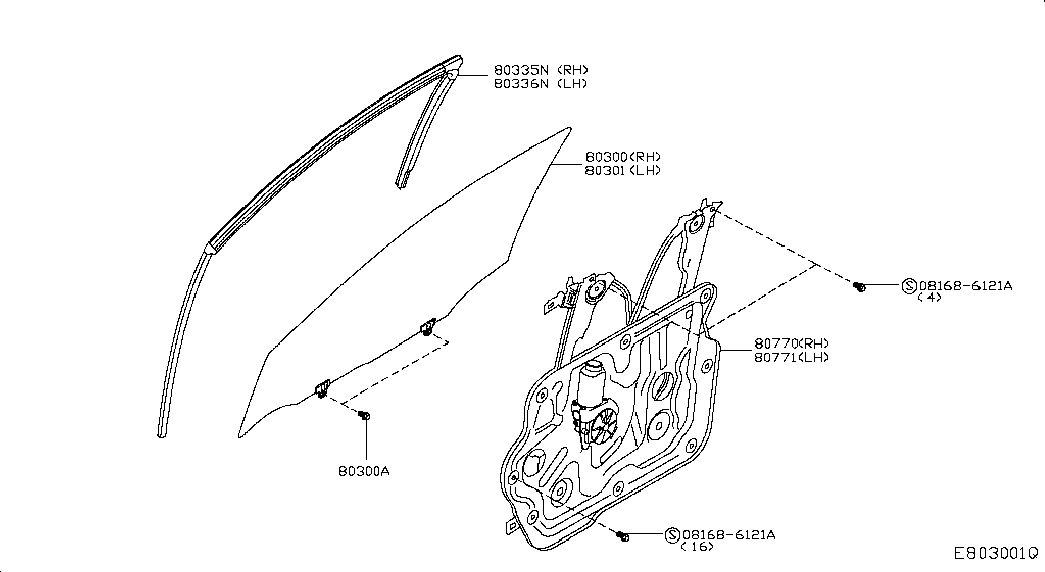 80335N (RH)
80336N (LH)

80300(RH)
80301(LH)

Ⓢ08168-6121A
(4)

80770(RH)
80771(LH)

80300A

Ⓢ08168-6121A
(16)

E803001Q