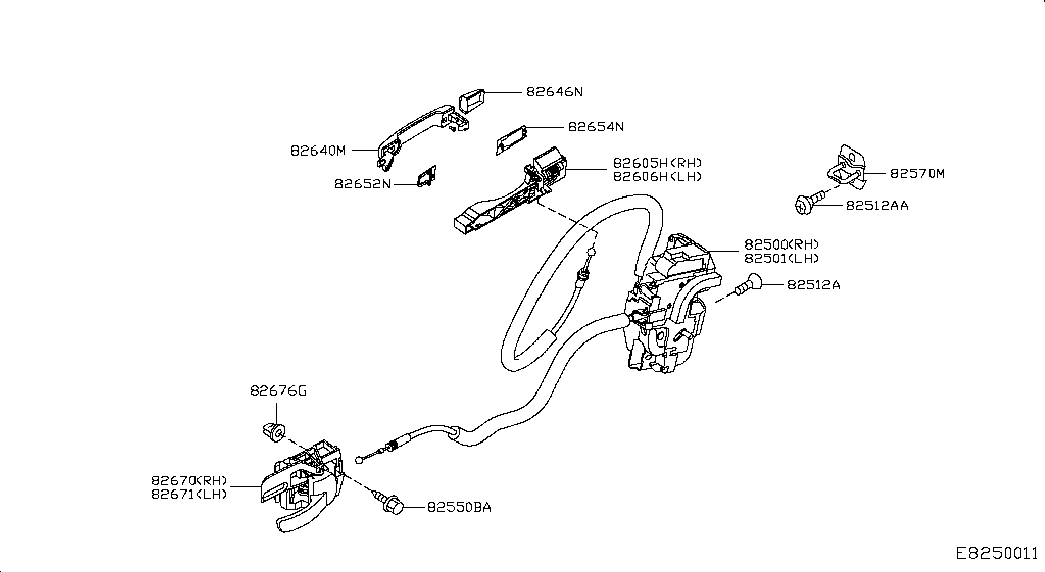 82646N
82654N
82640M
82652N
82605H(RH)
82606H(LH)
82570M
82512AA
82500(RH)
82501(LH)
82512A
82676G
82670(RH)
82671(LH)
82550BA
E8250011