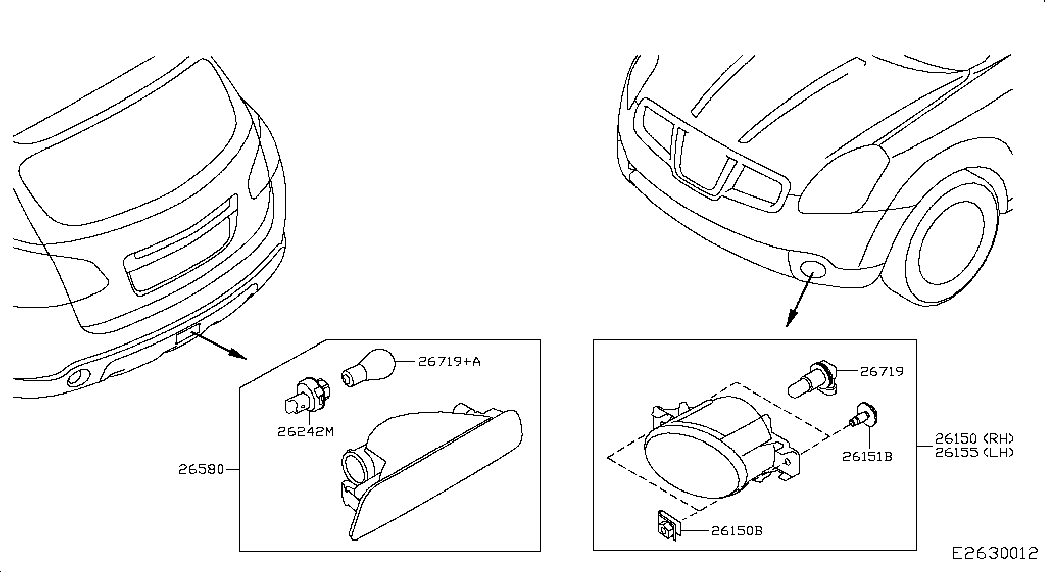 26719+A
26242M
26580
26719
26151B
26150 (RH)
26155 (LH)
26150B
E2630012