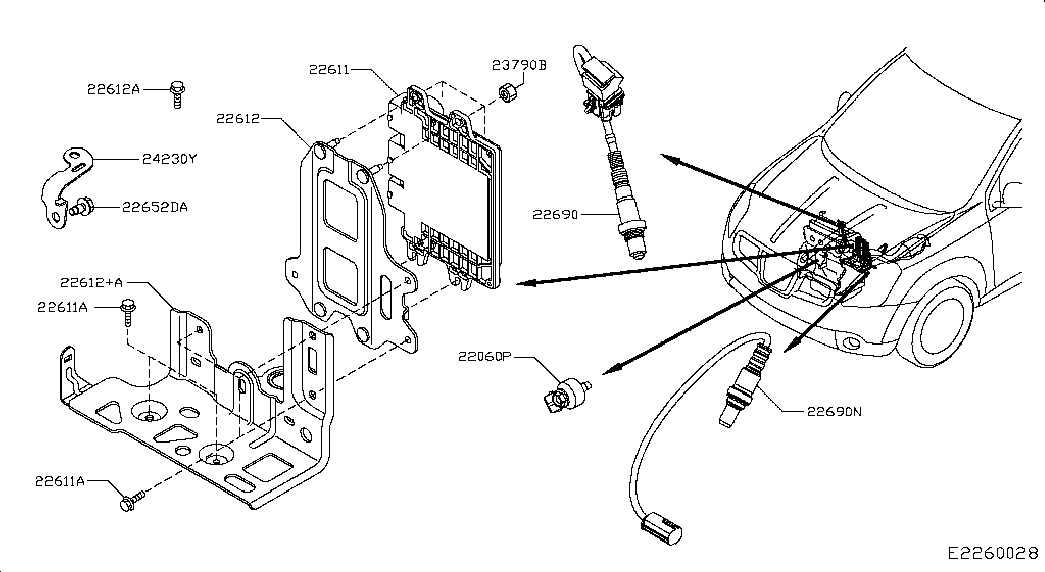 22612A
22611
23790B
22612
24230Y
22652DA
22690
22612+A
22611A
22060P
22690N
22611A
E2260028