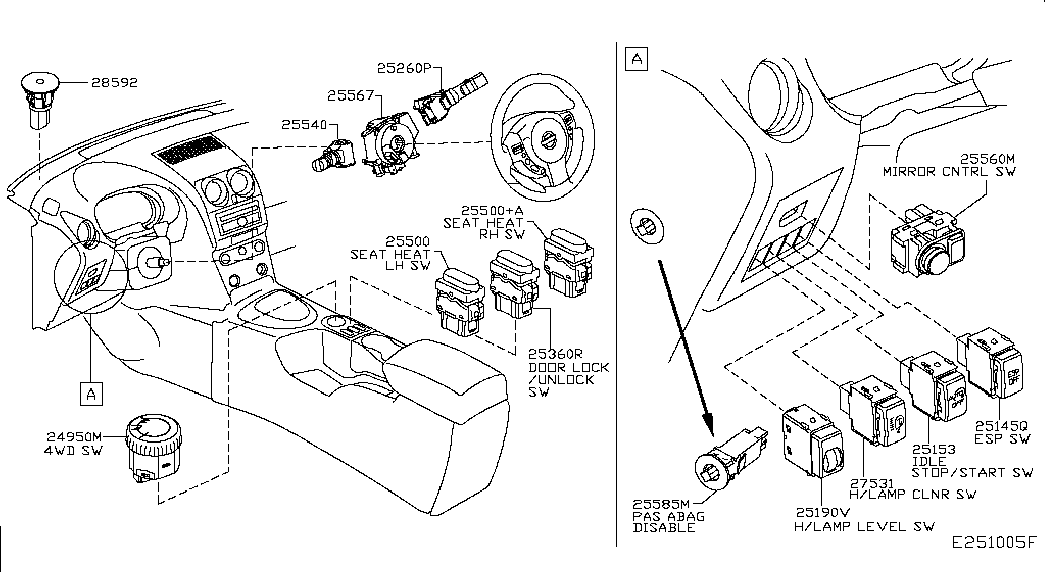 28592

25260P

25567

25540

25500+A
SEAT HEAT
RH SW

25500
SEAT HEAT
LH SW

25360R
DOOR LOCK
/UNLOCK
SW

A

24950M
4WD SW

A

25560M
MIRROR CNTRL SW

25145Q
ESP SW

25153
IDLE
STOP/START SW

27531
H/LAMP CLNR SW

25190V
H/LAMP LEVEL SW

25585M
PAS ABAG
DISABLE

E251005F