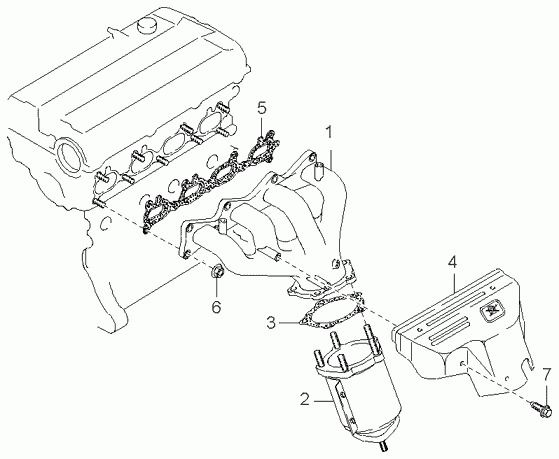 5
1
4
6
3
2
7