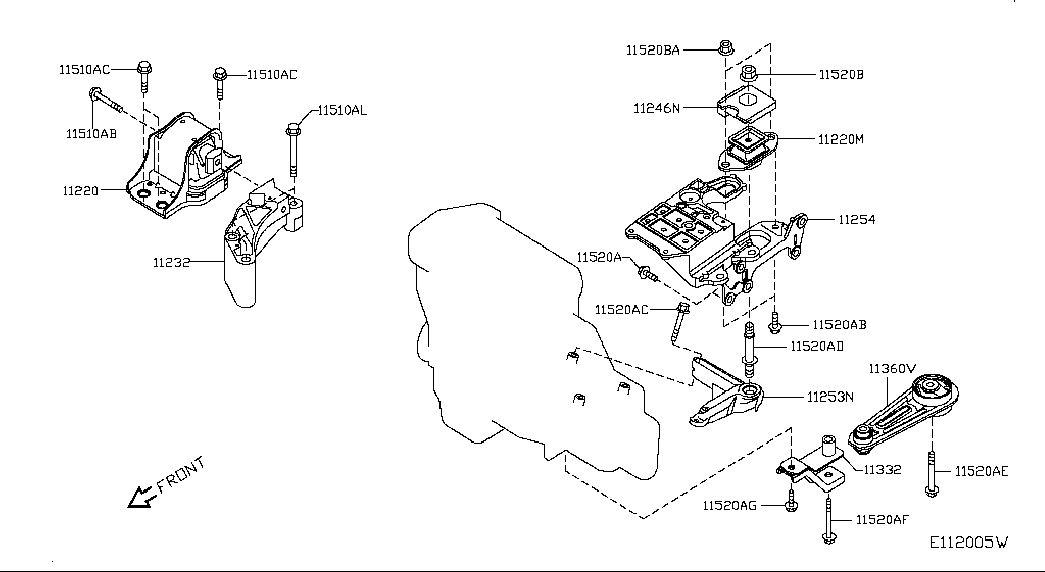 11510AC
11510AC
11510AB
11510AL
11220
11232
11520BA
11520B
11246N
11220M
11254
11520A
11520AC
11520AB
11520AD
11360V
11253N
11332
11520AE
11520AG
11520AF
FRONT
E112005W