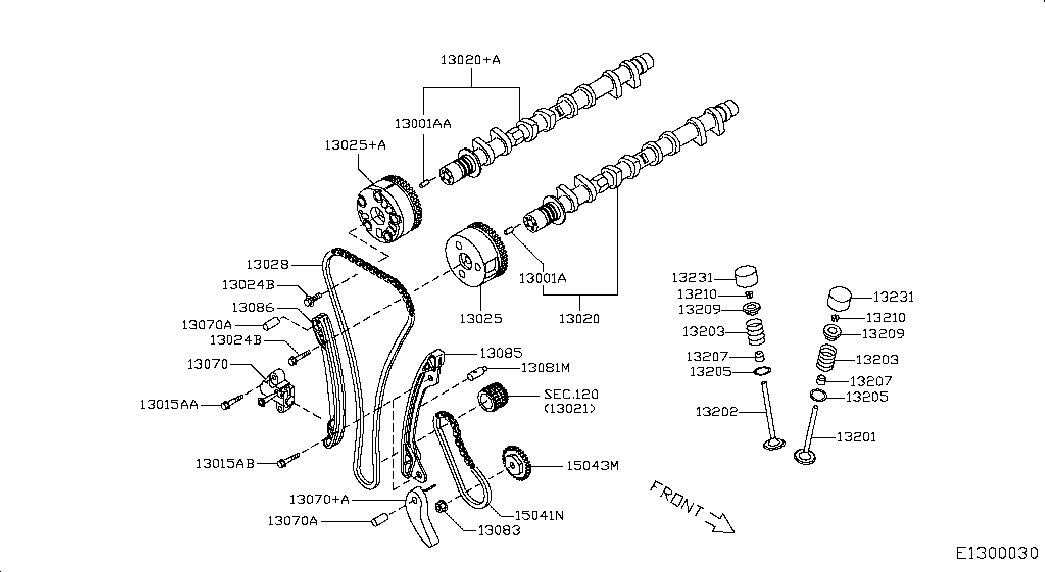 13020+A
13001AA
13025+A
13028
13024B
13086
13070A
13024B
13070
13015AA
13015AB
13070+A
13070A
13083
15041N
15043M
SEC.120
(13021)
13081M
13085
13025
13001A
13020
13231
13210
13209
13203
13207
13205
13202
13231
13210
13209
13203
13207
13205
13201
FRONT
E1300030