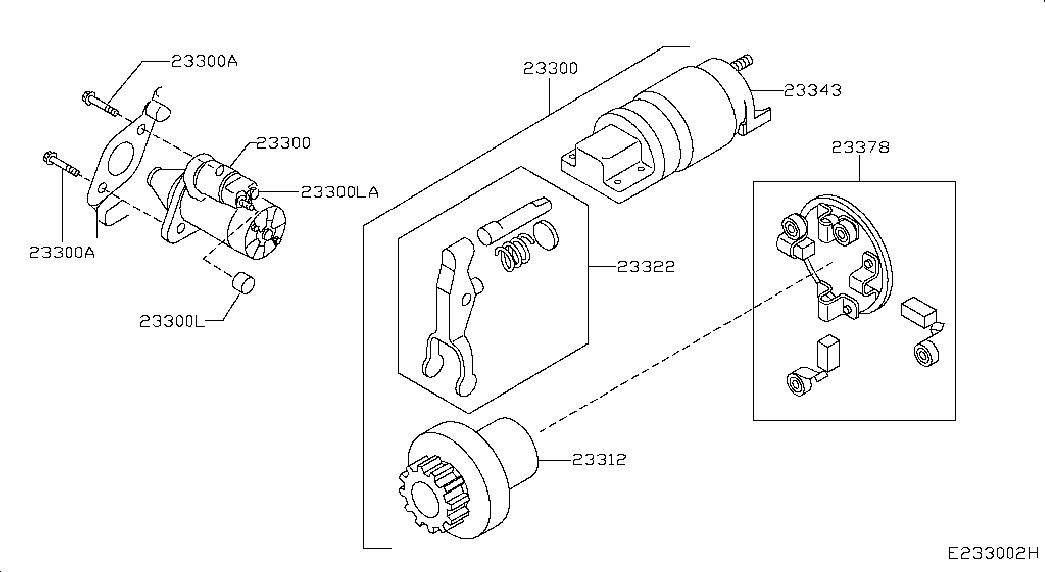 23300A
23300
23300LA
23300A
23300L
23300
23343
23378
23322
23312
E233002H