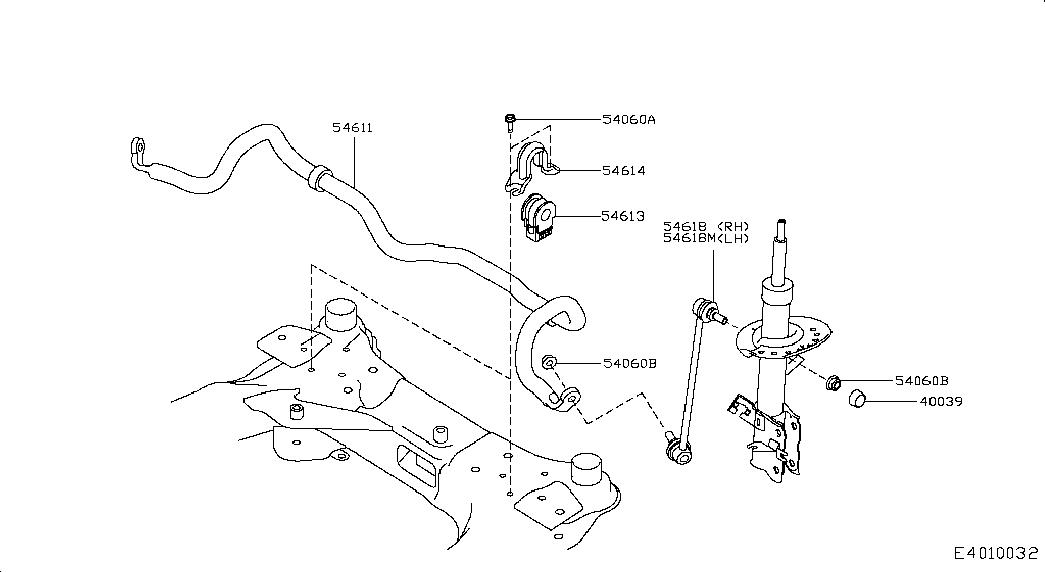 54611
54060A
54614
54613
54618 (RH)
54618M(LH)
54060B
54060B
40039
E4010032