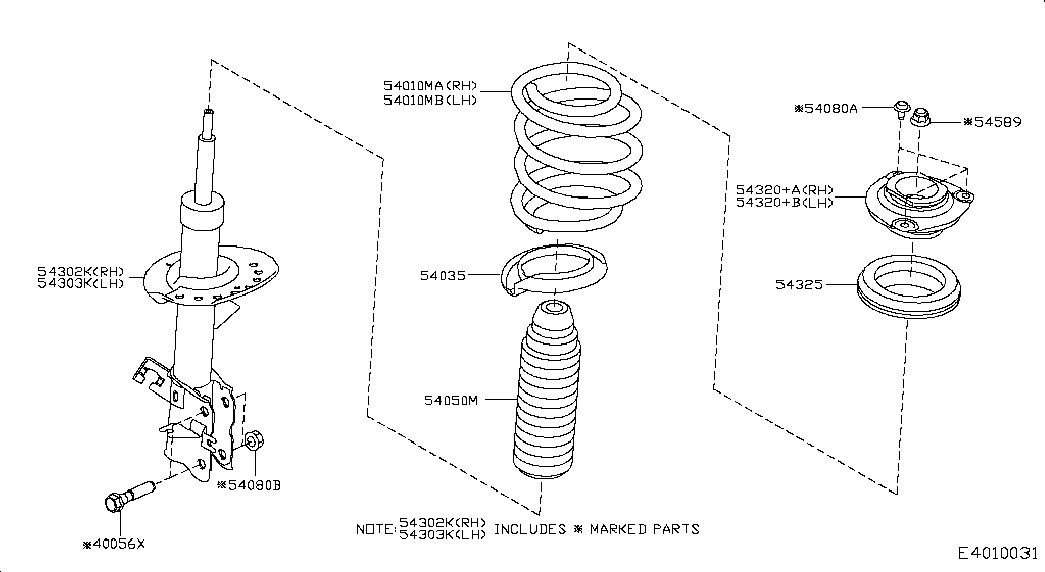 54010MA(RH)
54010MB(LH)

※54080A
※54589

54320+A(RH)
54320+B(LH)

54302K(RH)
54303K(LH)

54035

54325

54050M

※54080B

※40056X

NOTE: 54302K(RH)
54303K(LH) INCLUDES ※ MARKED PARTS

E4010031