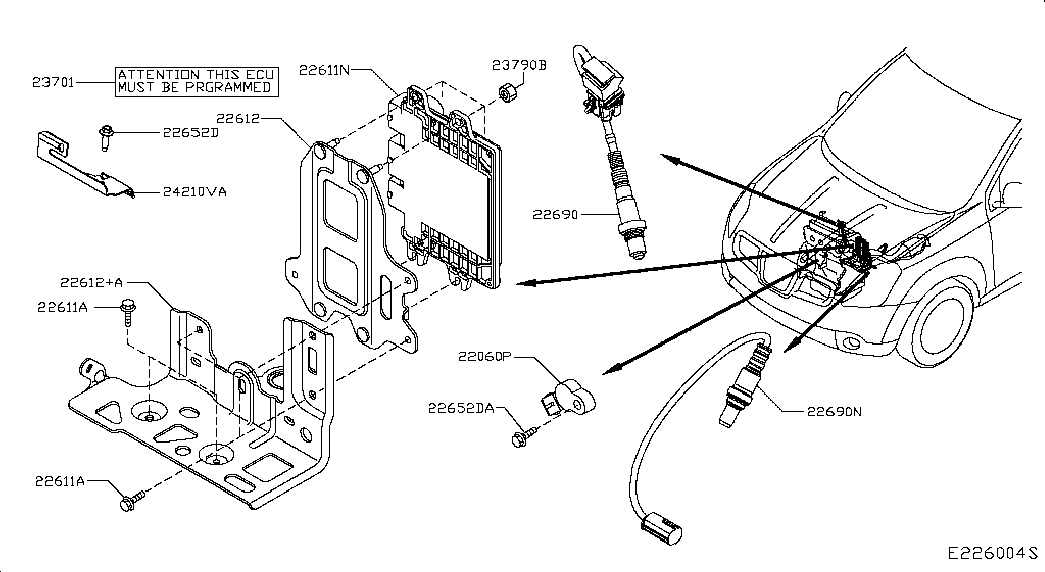 23701
ATTENTION THIS ECU
MUST BE PRGRAMMED
22611N
23790B
22652D
22612
24210VA
22690
22612+A
22611A
22060P
22652DA
22690N
22611A
E226004S