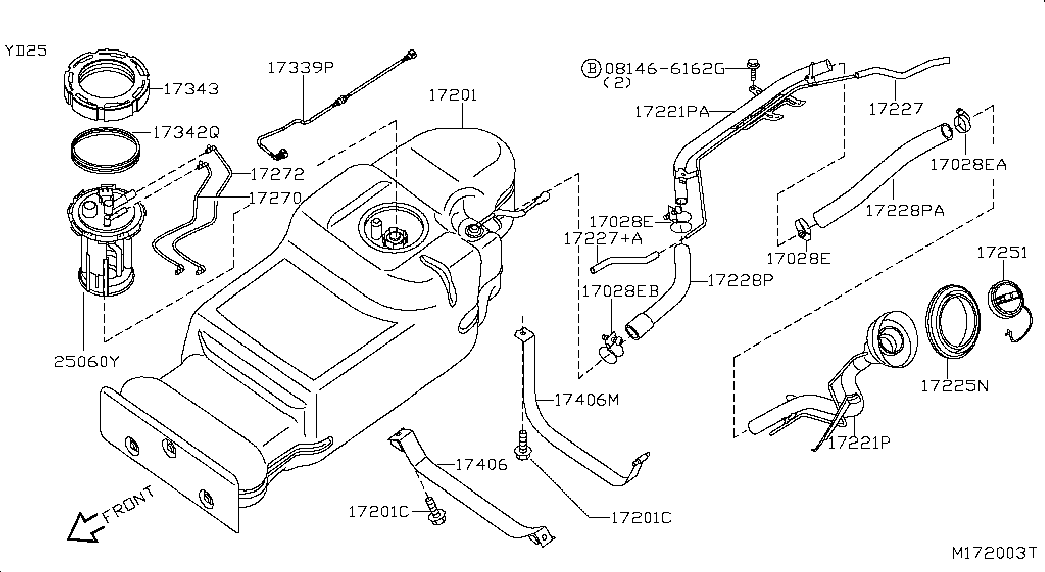 YD25
17343
17342Q
17272
17270
25060Y
17339P
17201
B 08146-6162G
(2)
17221PA
17227
17028EA
17228PA
17028E
17028E
17227+A
17228P
17028EB
17251
17225N
17221P
17406M
17406
17201C
17201C
FRONT
M172003T