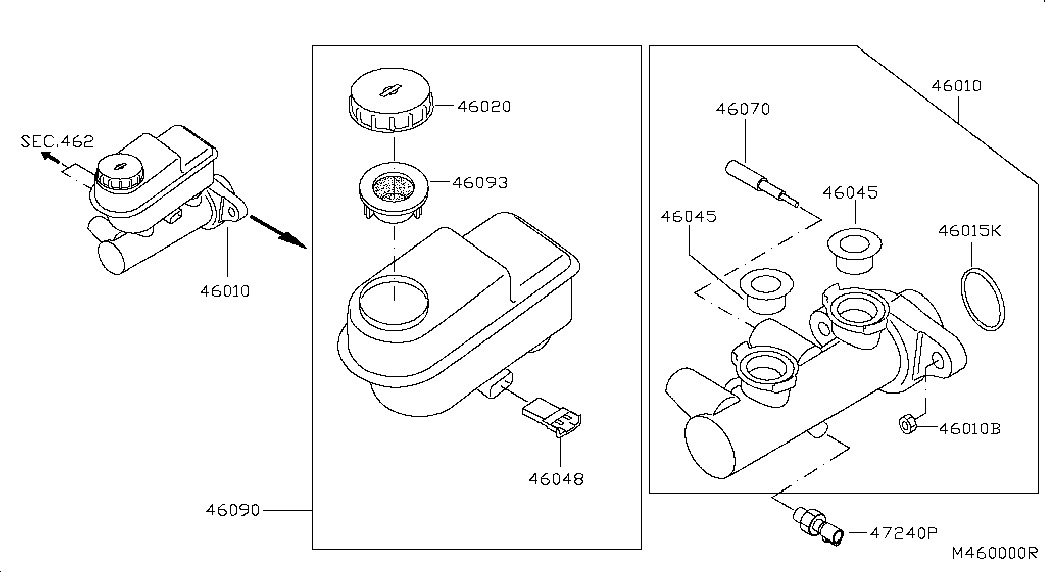 SEC.462

46010

46020

46093

46048

46090

46010

46070

46045

46045

46015K

46010B

47240P

M460000R