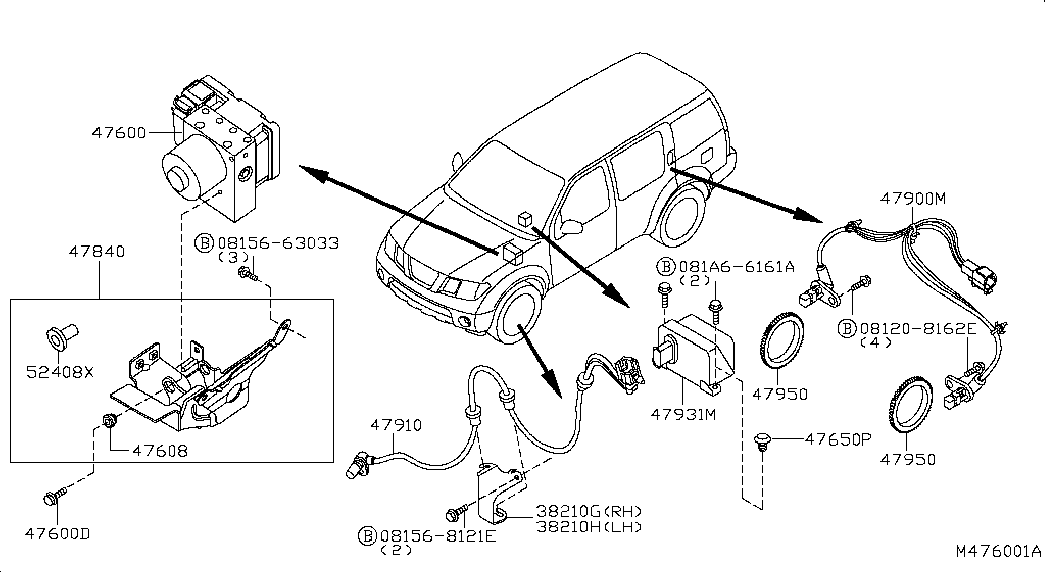 47600

47840

Ⓑ08156-63033
(3)

52408X

47608

47600D

47910

Ⓑ08156-8121E
(2)

38210G(RH)
38210H(LH)

Ⓑ081A6-6161A
(2)

47931M

47950

47650P

47900M

Ⓑ08120-8162E
(4)

47950

M476001A