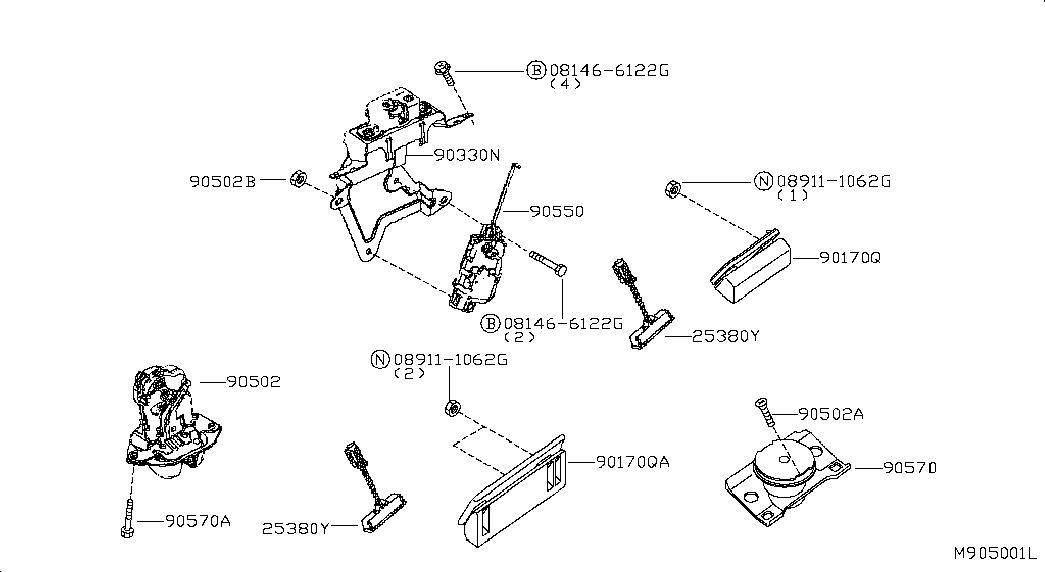 Ⓑ08146-6122G
(4)
90330N
90502B
Ⓝ08911-1062G
(1)
90550
90170Q
Ⓑ08146-6122G
(2)
25380Y
Ⓝ08911-1062G
(2)
90502
90502A
90170QA
90570
90570A
25380Y
M905001L