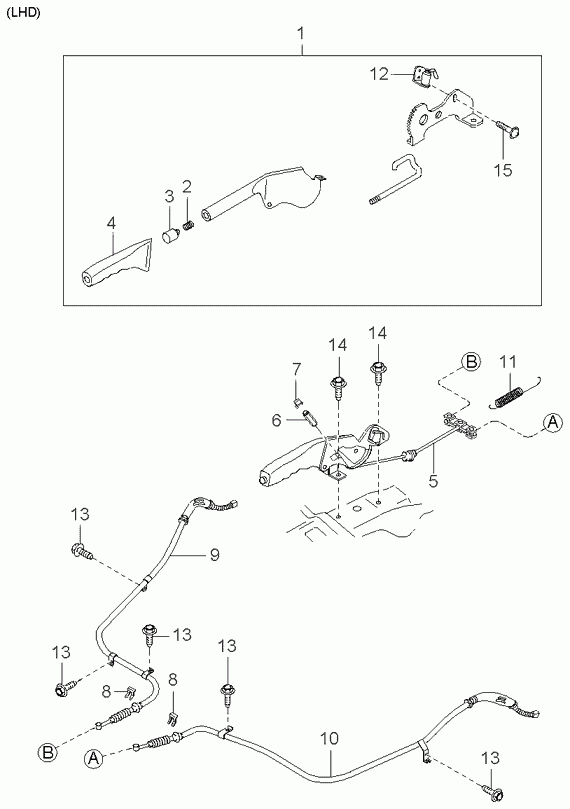 (LHD)

1

12

15

3

2

4

14

14

7

B

11

6

A

5

13

9

13

13

13

8

8

10

B

A

13