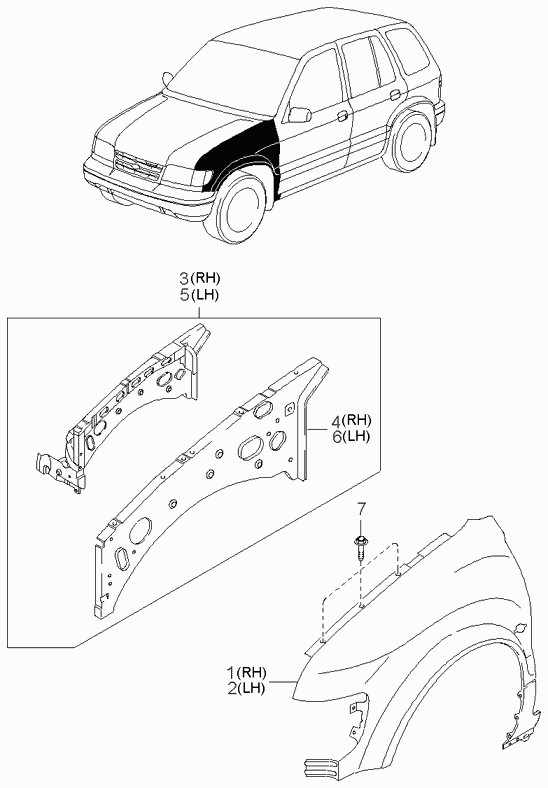 3(RH)
5(LH)

4(RH)
6(LH)

7

1(RH)
2(LH)