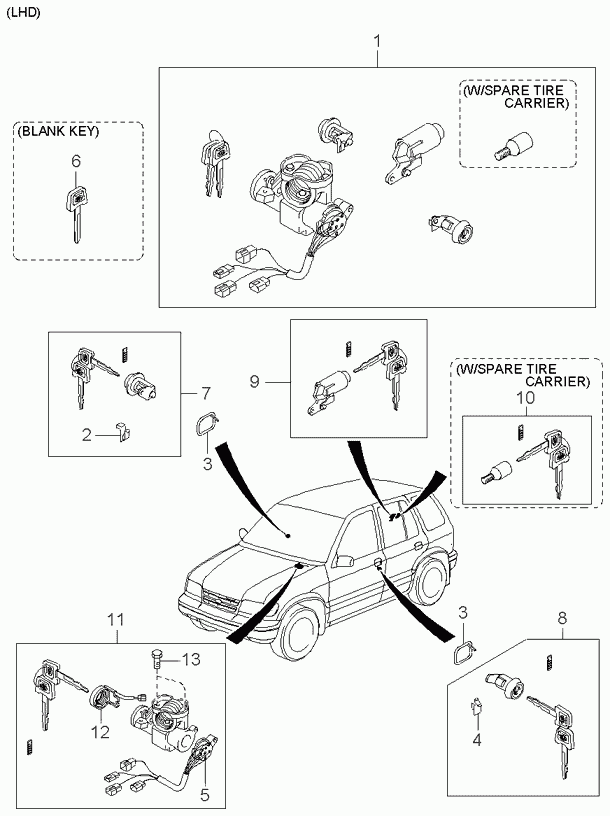 (LHD)

1

(W/SPARE TIRE CARRIER)

(BLANK KEY)

6

7

2

3

9

(W/SPARE TIRE CARRIER)

10

11

13

12

5

3

8

4