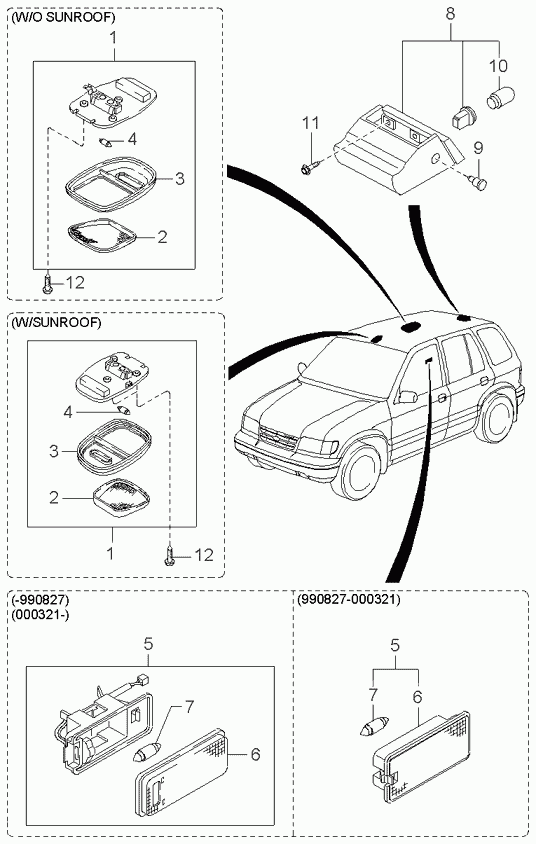 (W/O SUNROOF)
1
4
3
2
12

8
10
11
9

(W/SUNROOF)
4
3
2
1
12

(-990827)
(000321-)
5
7
6

(990827-000321)
5
7
6