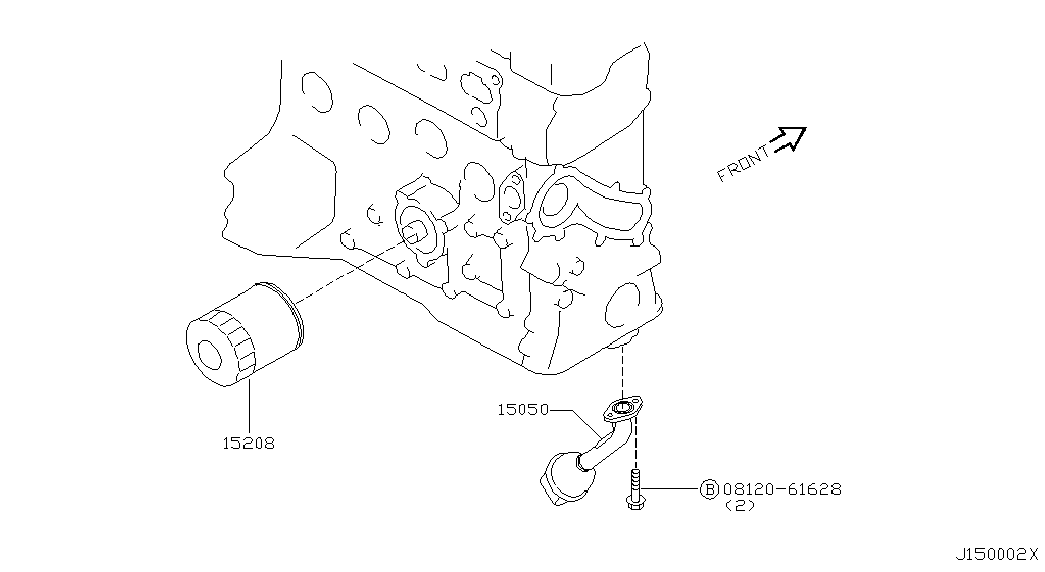 FRONT

15208

15050

Ⓑ 08120-61628
(2)

J150002X