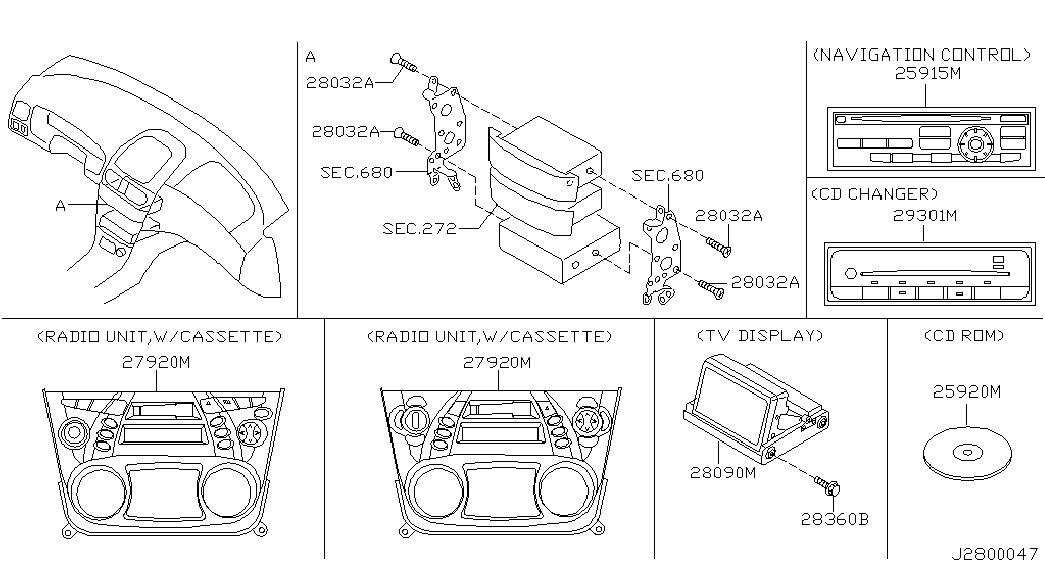 A

A
28032A
28032A
SEC.680
SEC.272
SEC.680
28032A
28032A

(NAVIGATION CONTROL)
25915M

(CD CHANGER)
29301M

(RADIO UNIT,W/CASSETTE)
27920M

(RADIO UNIT,W/CASSETTE)
27920M

(TV DISPLAY)
28090M
28360B

(CD ROM)
25920M

J2800047