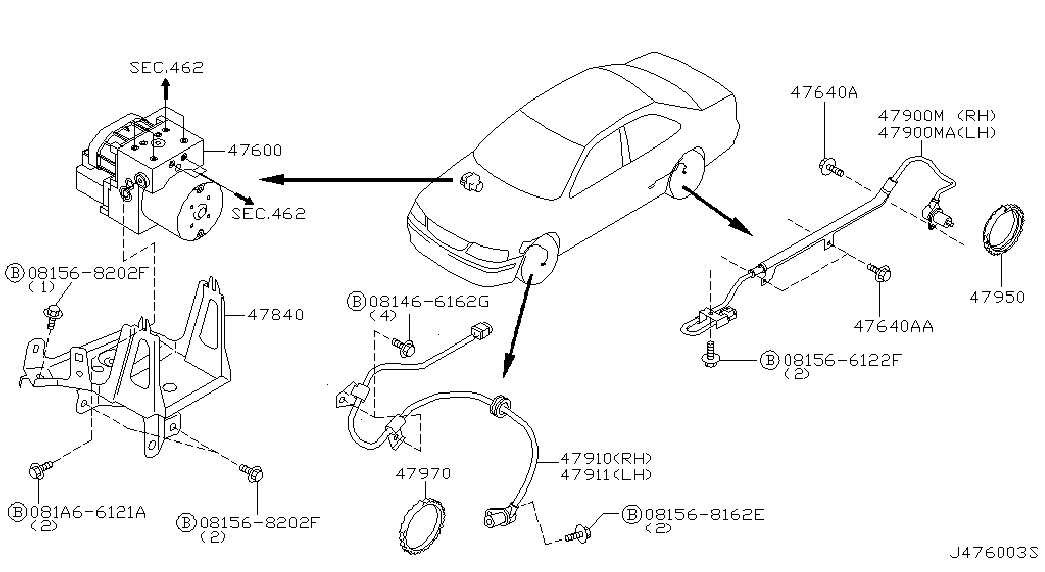 SEC.462
47600
SEC.462
Ⓑ08156-8202F
(1)
47840
Ⓑ081A6-6121A
(2)
Ⓑ08156-8202F
(2)
Ⓑ08146-6162G
(4)
47970
47910(RH)
47911(LH)
Ⓑ08156-8162E
(2)
47640A
47900M (RH)
47900MA(LH)
47950
47640AA
Ⓑ08156-6122F
(2)
J476003S