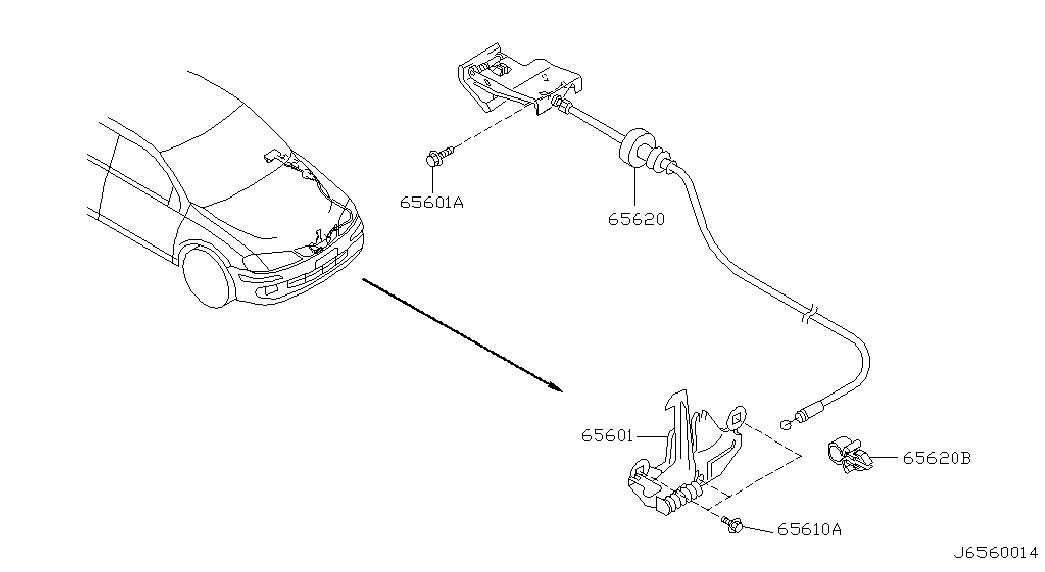 65601A

65620

65601

65620B

65610A

J6560014