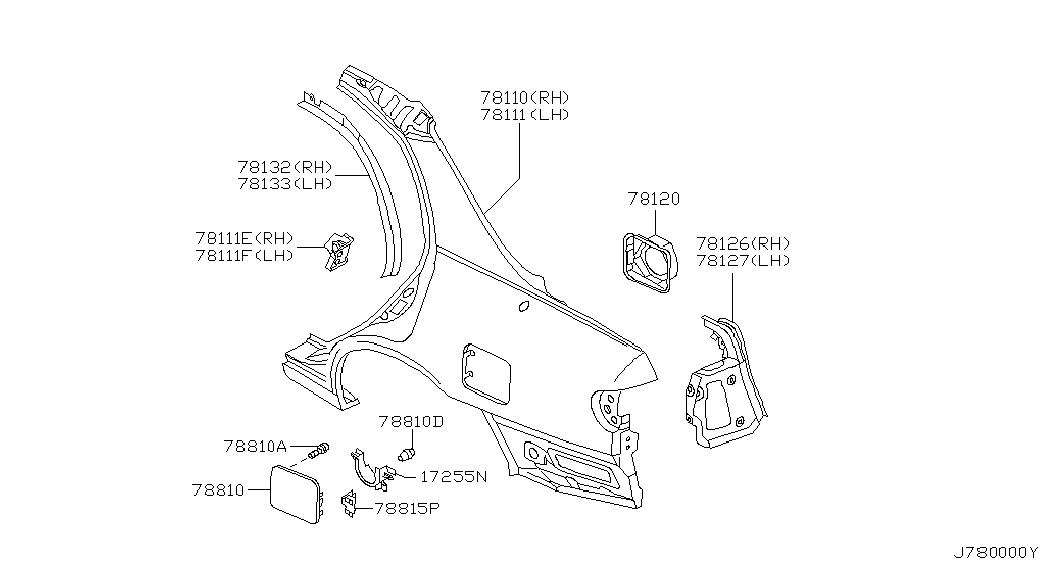 78110(RH)
78111(LH)

78132(RH)
78133(LH)

78111E(RH)
78111F(LH)

78120

78126(RH)
78127(LH)

78810D

78810A

17255N

78810

78815P

J780000Y