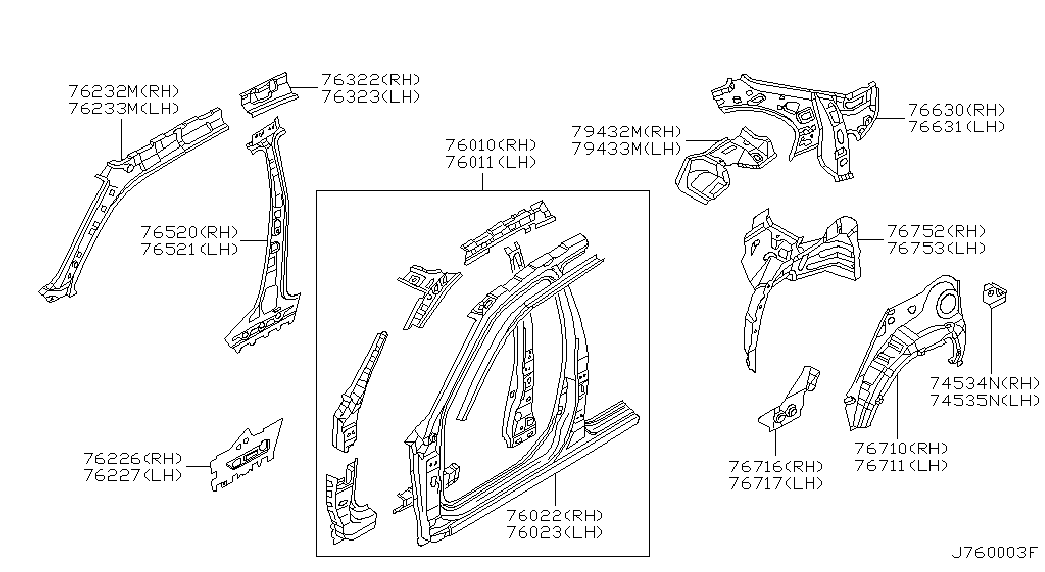 76232M(RH)
76233M(LH)

76322(RH)
76323(LH)

76520(RH)
76521(LH)

76226(RH)
76227(LH)

76010(RH)
76011(LH)

76022(RH)
76023(LH)

79432M(RH)
79433M(LH)

76630(RH)
76631(LH)

76752(RH)
76753(LH)

74534N(RH)
74535N(LH)

76710(RH)
76711(LH)

76716(RH)
76717(LH)

J760003F