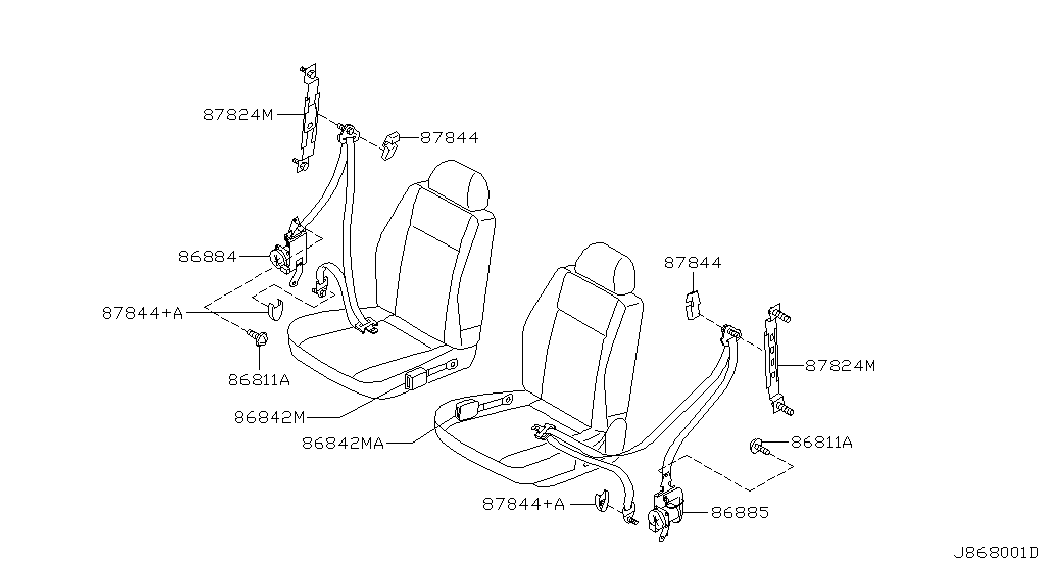 87824M
87844
86884
87844+A
86811A
86842M
86842MA
87844
87824M
86811A
87844+A
86885
J868001D