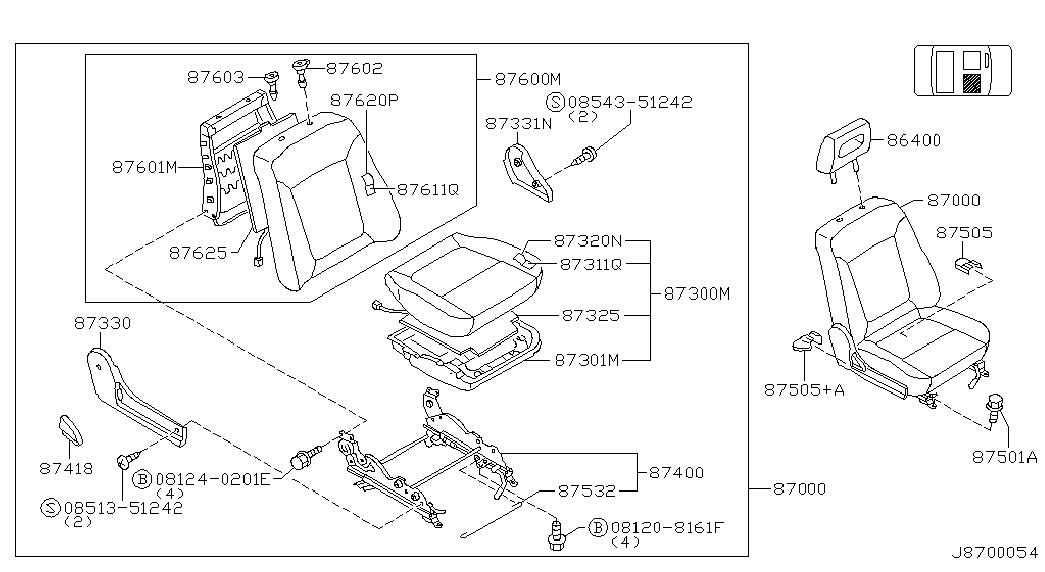 87603
87602
87600M
87620P
Ⓢ08543-51242
(2)
87331N
87601M
87611Q
87625
87320N
87311Q
87300M
87325
87301M
87330
87418
Ⓑ08124-0201E
(4)
Ⓢ08513-51242
(2)
87400
87532
Ⓑ08120-8161F
(4)
87000
86400
87000
87505
87505+A
87501A
J8700054