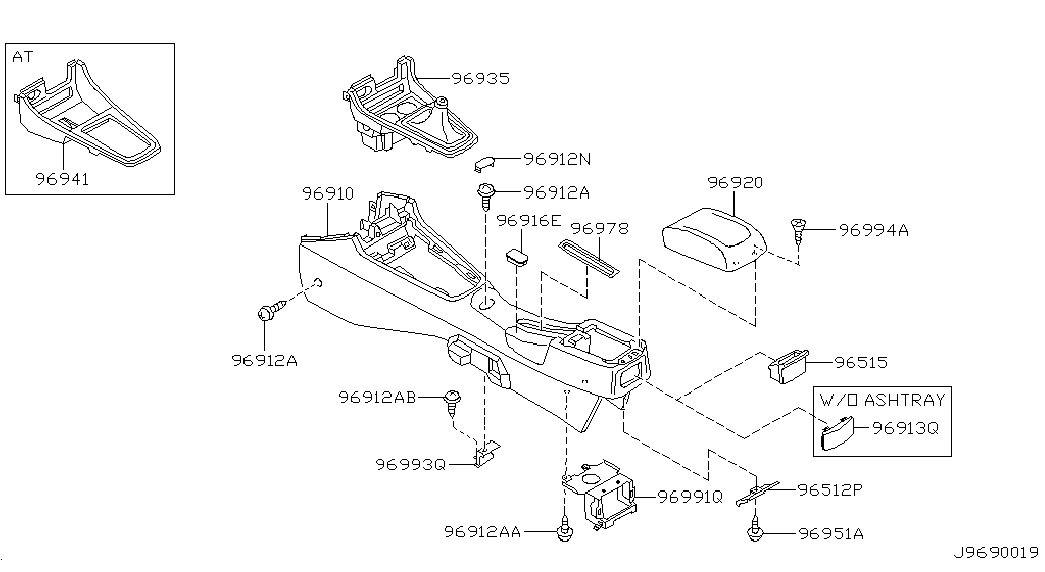 AT
96941
96935
96912N
96912A
96910
96916E
96978
96920
96994A
96912A
96515
W/O ASHTRAY
96913Q
96912AB
96993Q
96991Q
96512P
96912AA
96951A
J9690019