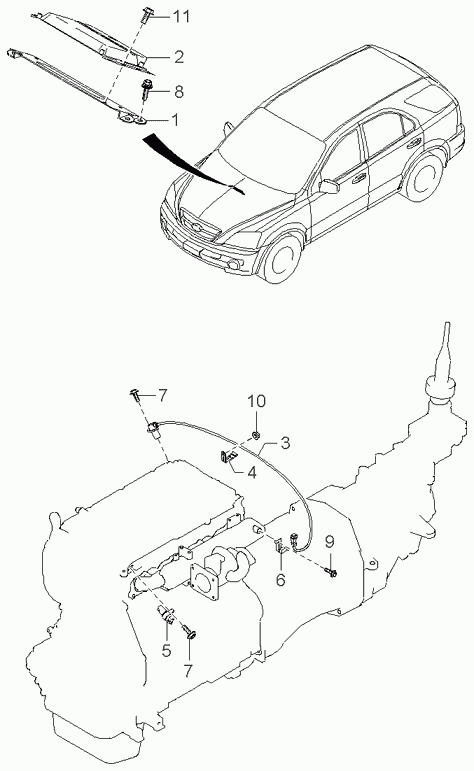 11
2
8
1
7
10
3
4
9
6
5
7