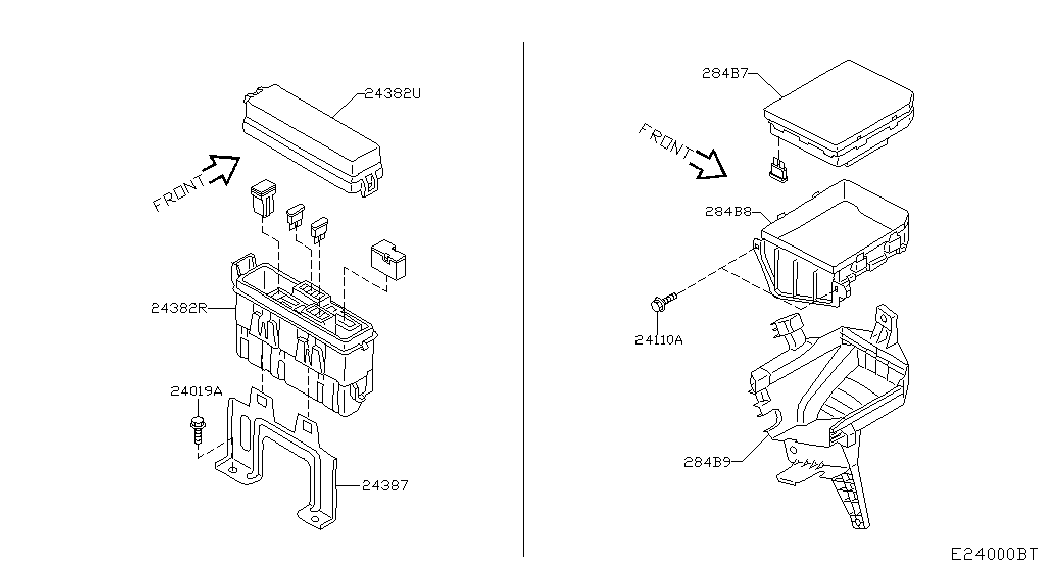 24382U
FRONT
24382R
24019A
24387
284B7
FRONT
284B8
24110A
284B9
E24000BT