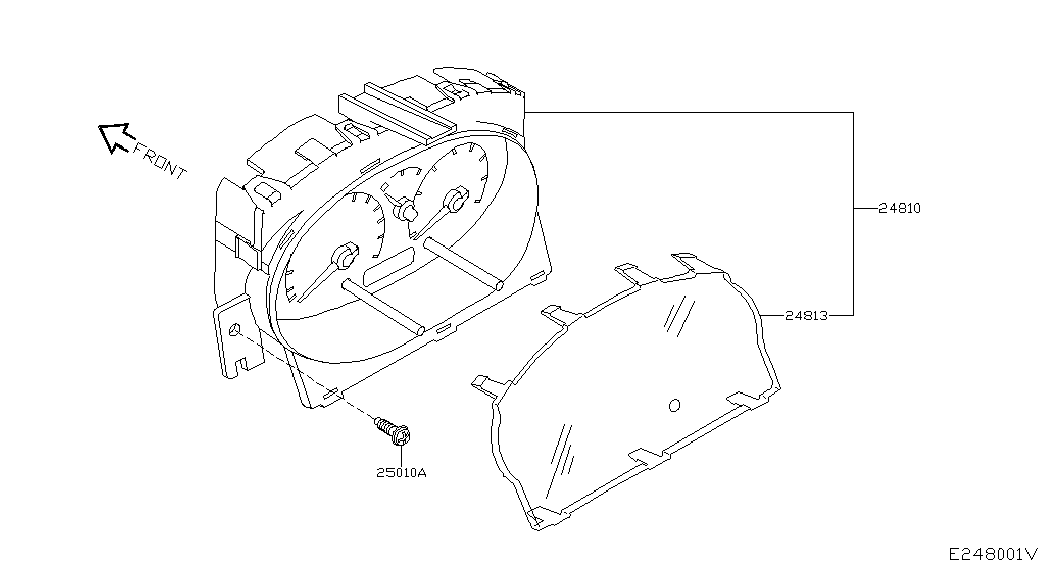 FRONT

24810

24813

25010A

E248001V