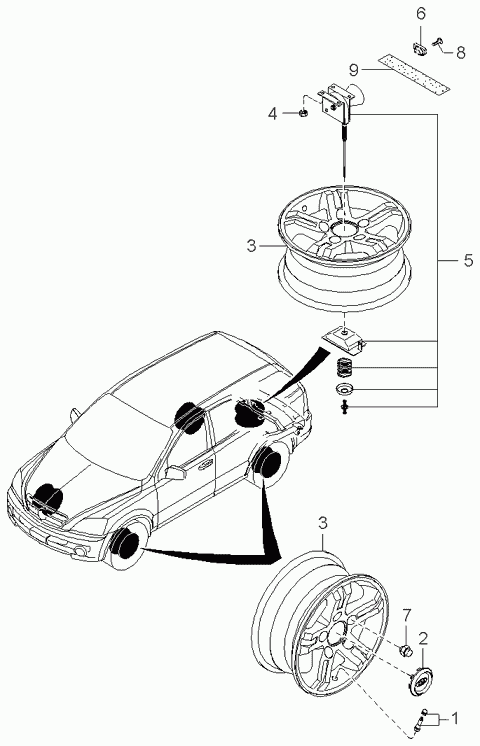 6
8
9
4
3
5
3
7
2
1