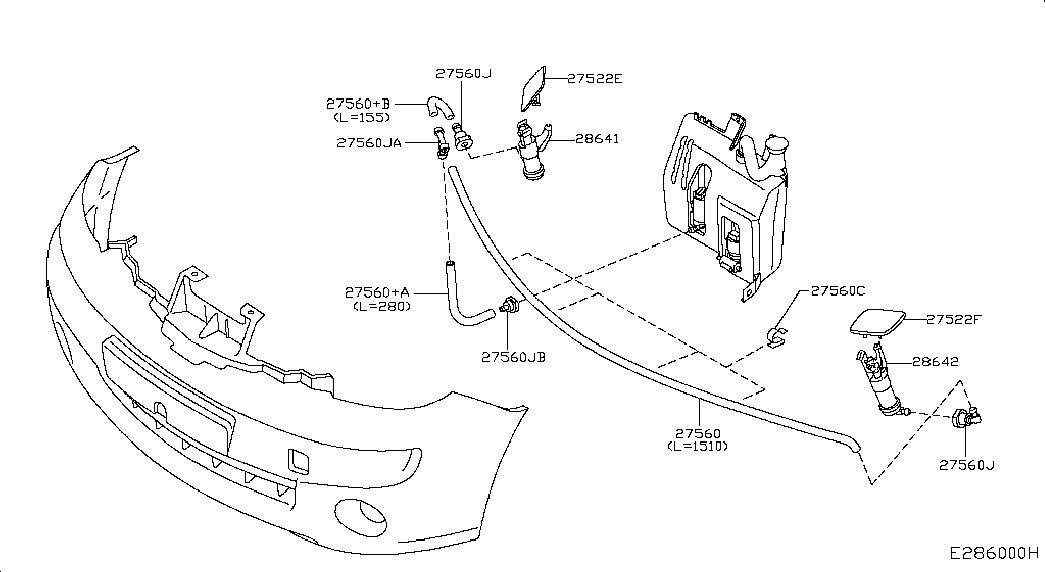 27560J
27522E
27560+B
(L=155)
27560JA
28641
27560+A
(L=280)
27560JB
27560C
27522F
28642
27560
(L=1510)
27560J
E286000H