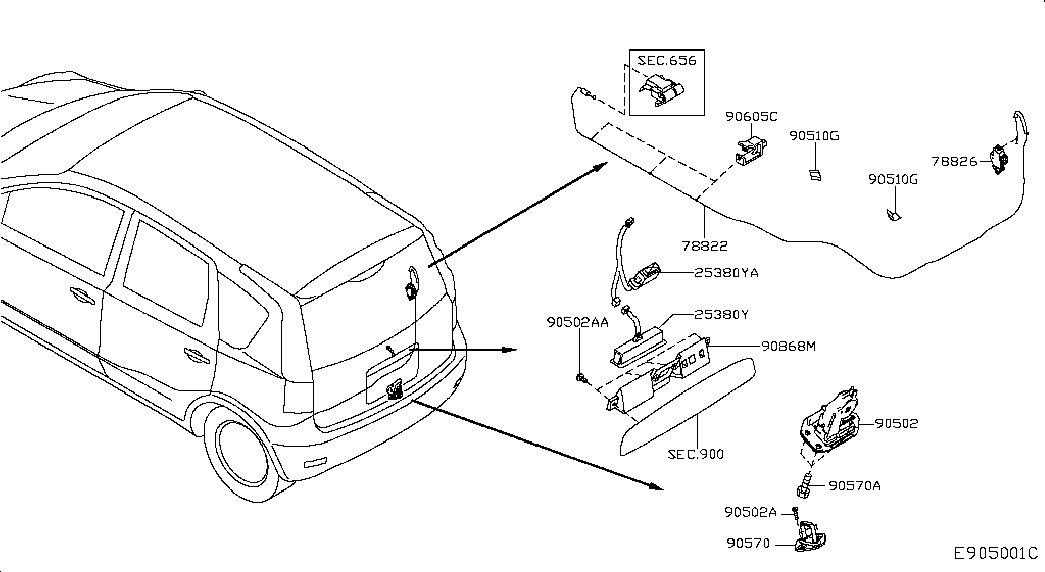 SEC.656
90605C
90510G
78826
90510G
78822
25380YA
25380Y
90502AA
90868M
SEC.900
90502
90570A
90502A
90570
E905001C