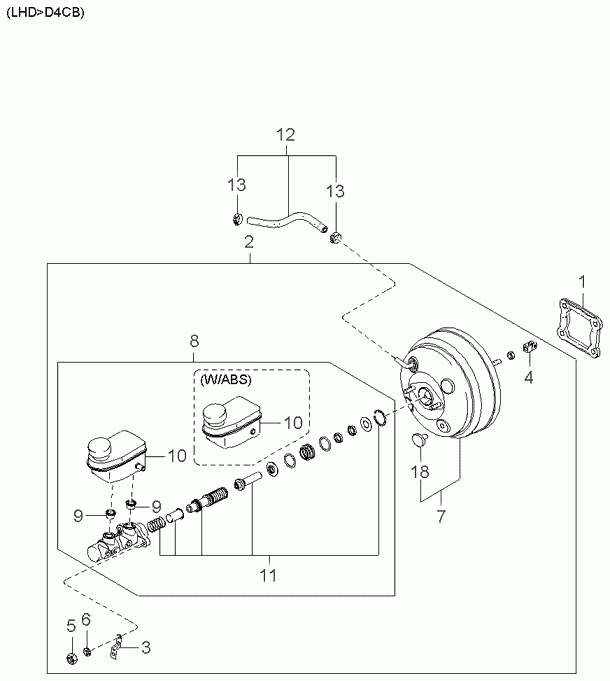 (LHD>D4CB)

12
13
13
2
1
4
8
(W/ABS)
10
10
9
9
18
7
11
5
6
3