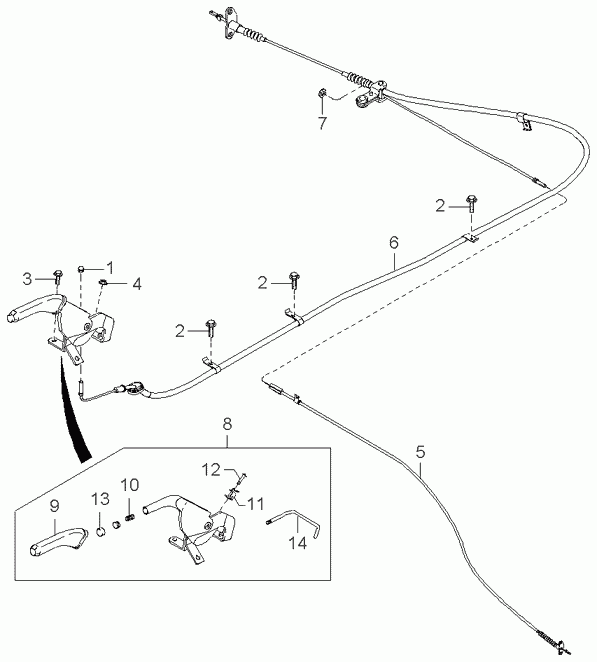 7
2
6
3
1
4
2
2
8
5
12
10
13
11
9
14