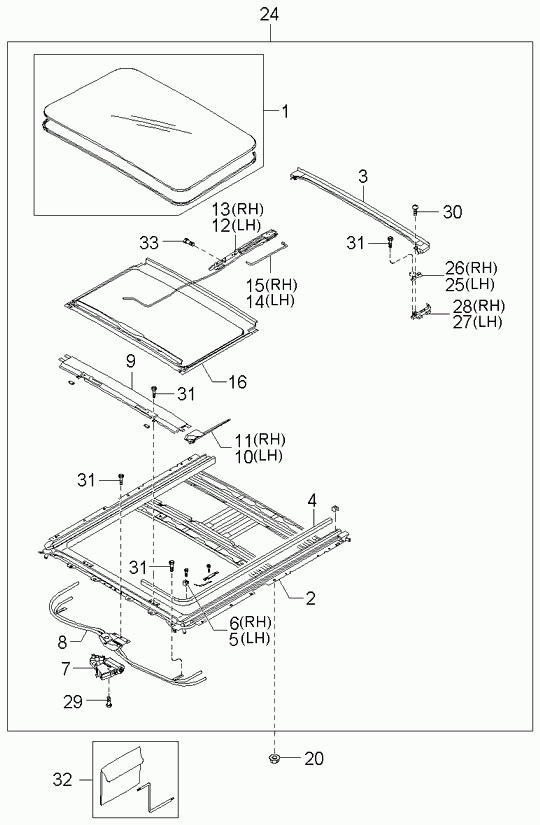 24
1
3
30
13(RH)
12(LH)
33
31
15(RH)
14(LH)
26(RH)
25(LH)
28(RH)
27(LH)
16
9
31
11(RH)
10(LH)
31
4
31
2
6(RH)
5(LH)
8
7
29
20
32