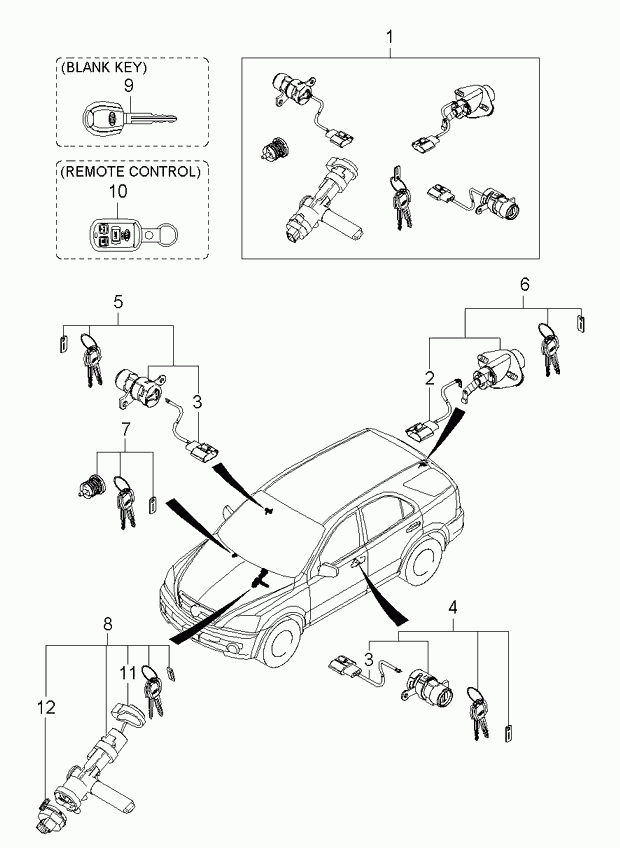 (BLANK KEY)
9

(REMOTE CONTROL)
10

1

5

3

6

2

7

8

11

12

4

3