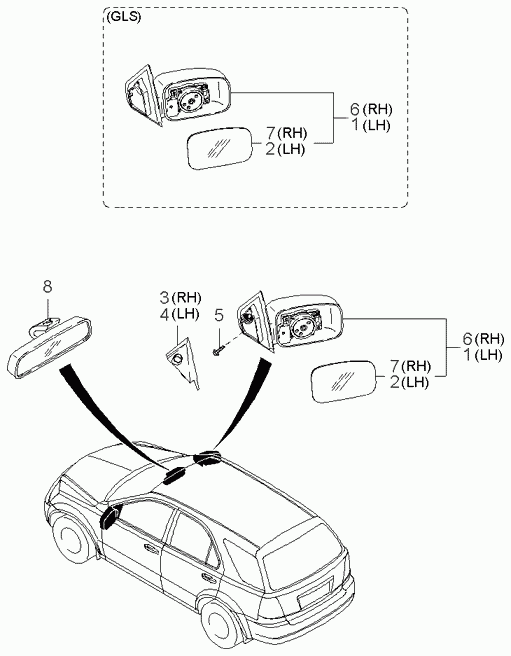 (GLS)

6 (RH)
1 (LH)

7 (RH)
2 (LH)

8

3 (RH)
4 (LH)

5

6 (RH)
1 (LH)

7 (RH)
2 (LH)