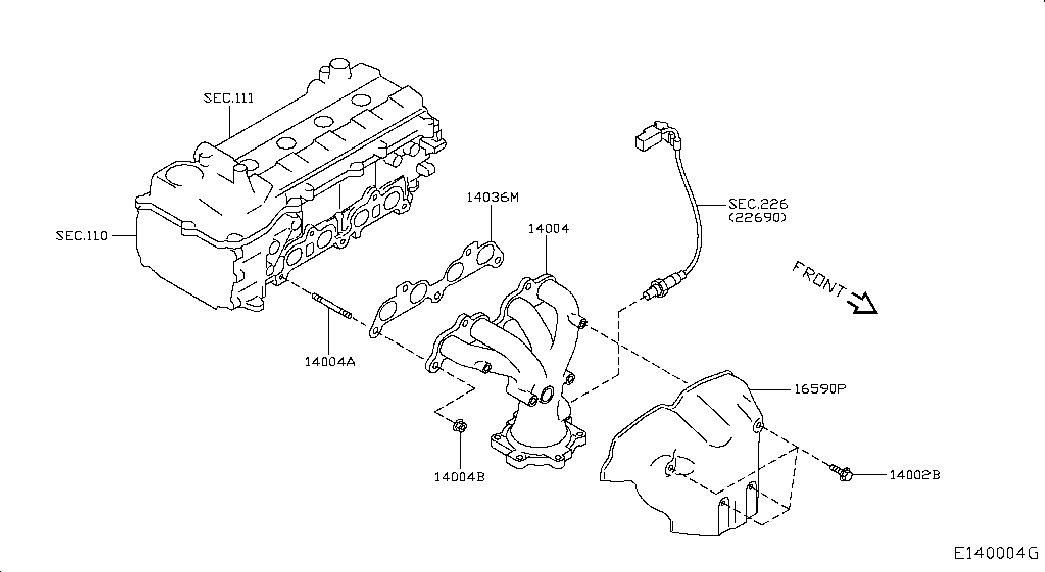 SEC.111
SEC.110
14036M
14004
SEC.226
(22690)
FRONT
14004A
16590P
14004B
14002B
E140004G