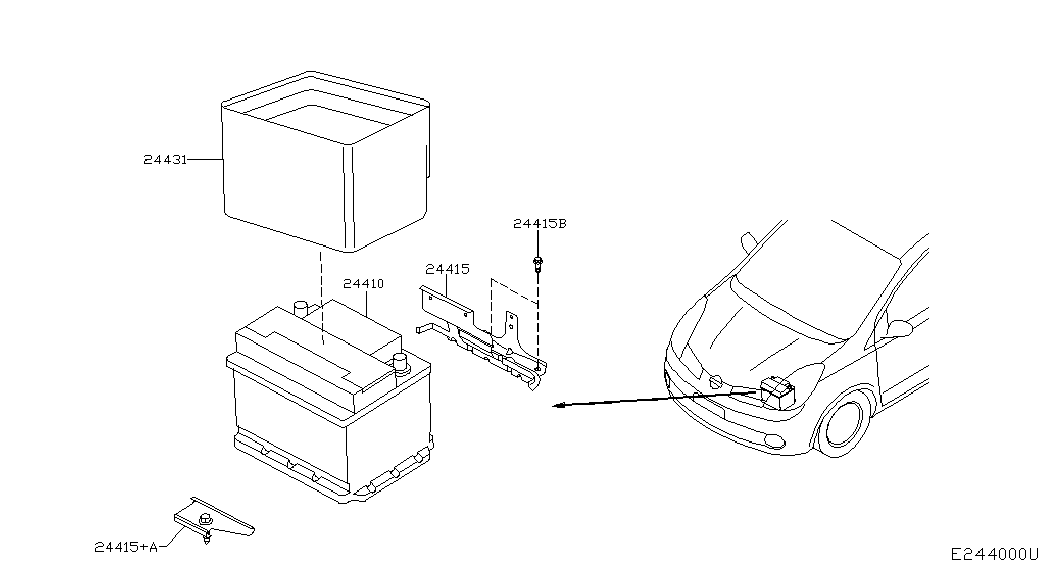 24431

24415B

24415

24410

24415+A

E244000U