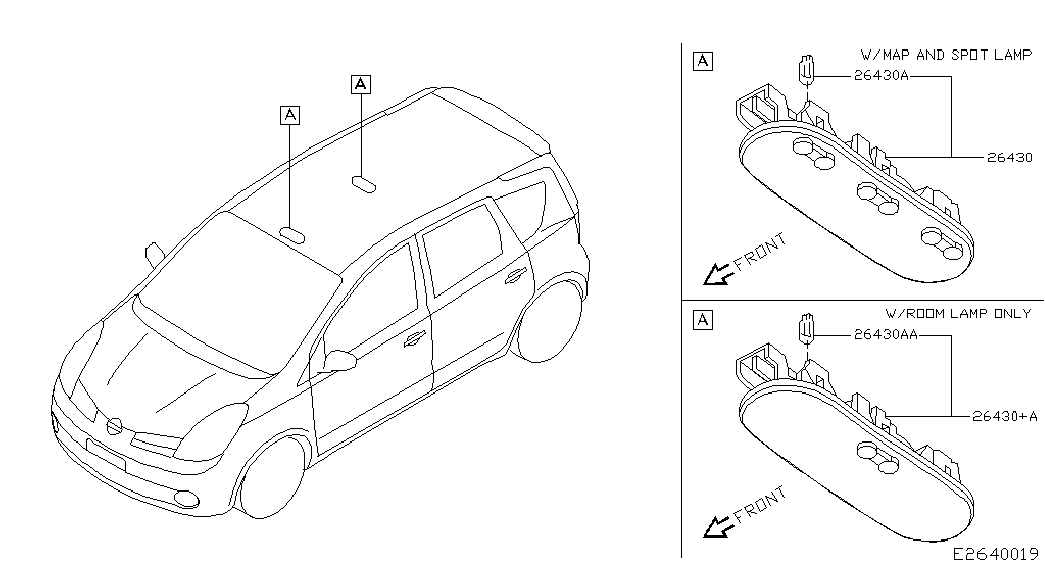 A

A

A

W/MAP AND SPOT LAMP

26430A

26430

FRONT

A

W/ROOM LAMP ONLY

26430AA

26430+A

FRONT

E2640019