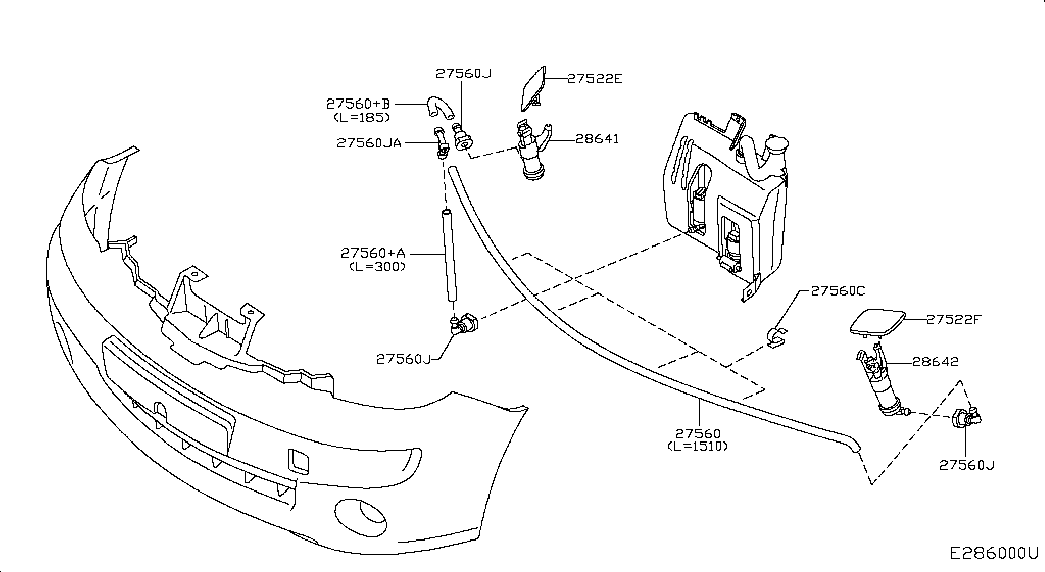 27560J
27522E
27560+B
(L=185)
27560JA
28641
27560+A
(L=300)
27560J
27560C
27522F
28642
27560
(L=1510)
27560J
E286000U