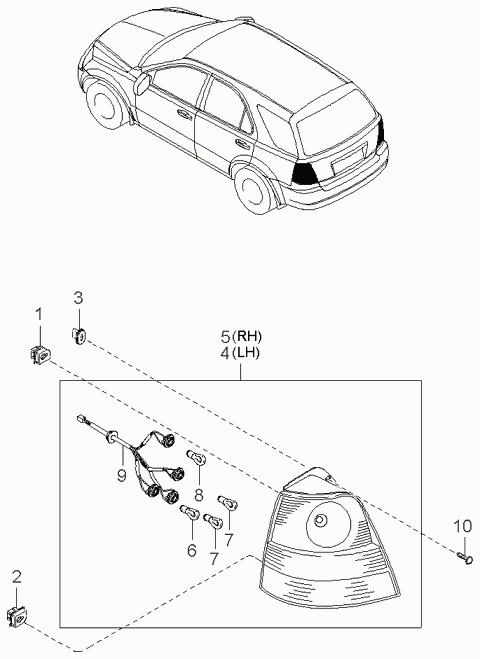 3
1
5(RH)
4(LH)
9
8
7
6
7
10
2